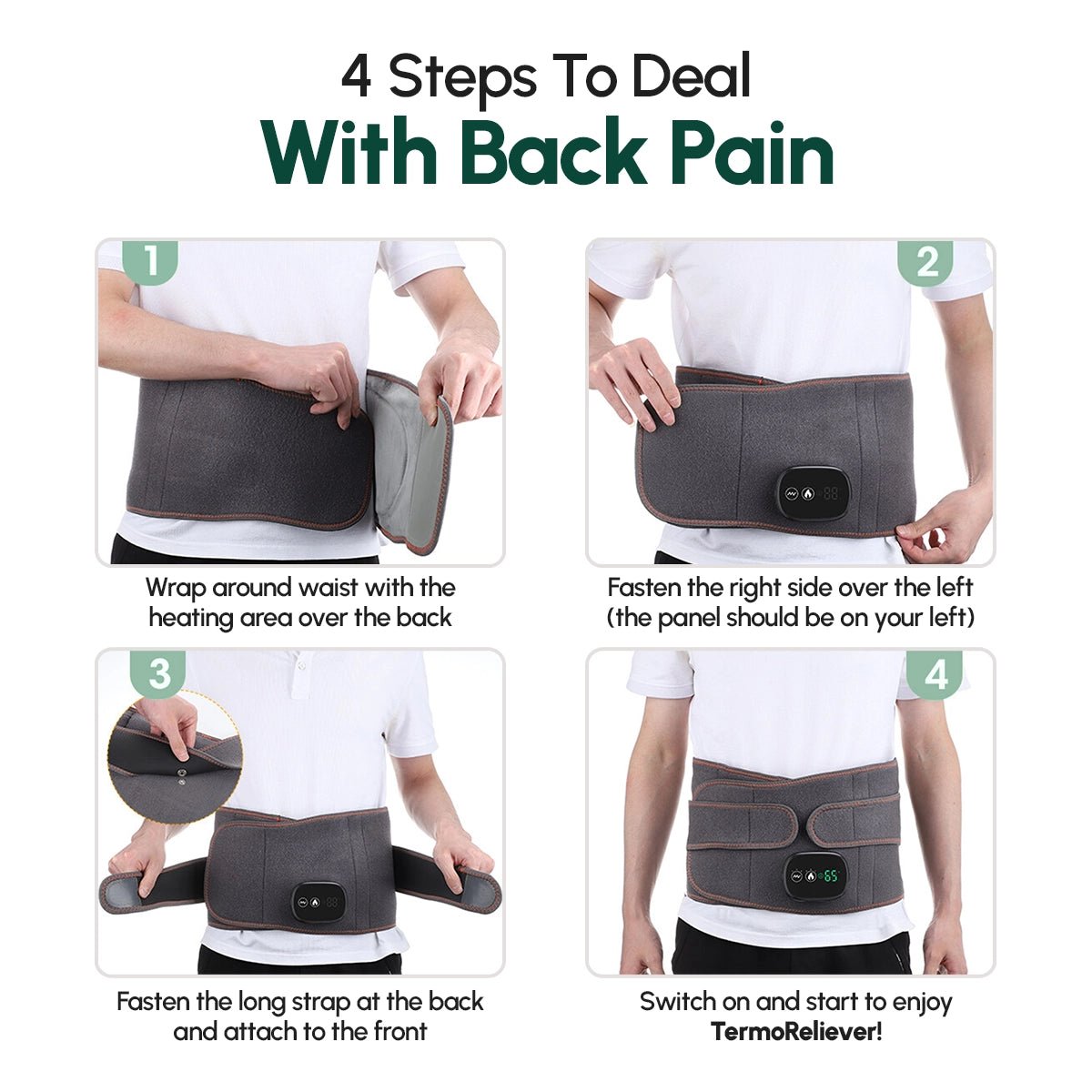 4 Steps To Deal
With Back Pain

1

Wrap around waist with the heating area over the back

2

Fasten the right side over the left (the panel should be on your left)

3

Fasten the long strap at the back and attach to the front

4

65

Switch on and start to enjoy TermoReliever!